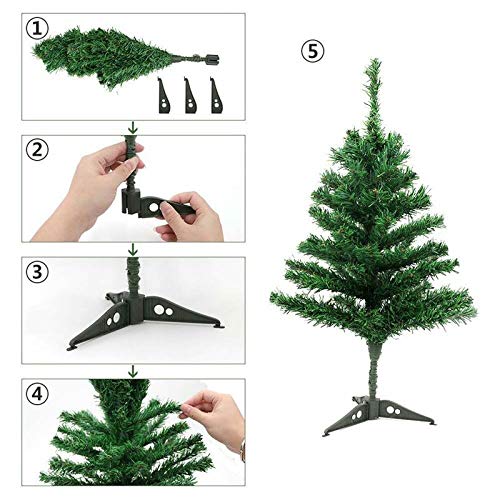 ①
②
③
④
⑤